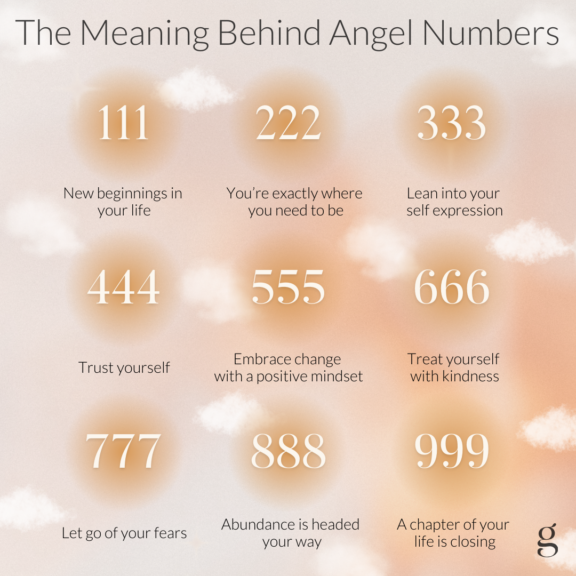 The Meaning Behind Angel Numbers

111

New beginnings in your life

222

You're exactly where you need to be

333

Lean into your self expression

444

Trust yourself

555

Embrace change with a positive mindset

666

Treat yourself with kindness

777

Let go of your fears

888

Abundance is headed your way

999

A chapter of your life is closing

g