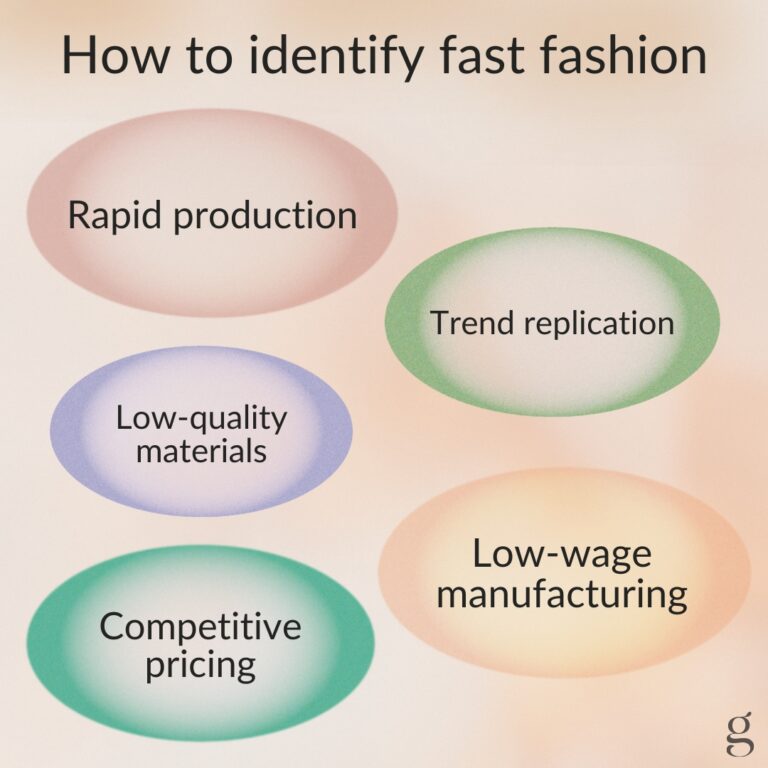 How to identify fast fashion

Rapid production

Trend replication

Low-quality materials

Low-wage manufacturing

Competitive pricing

g